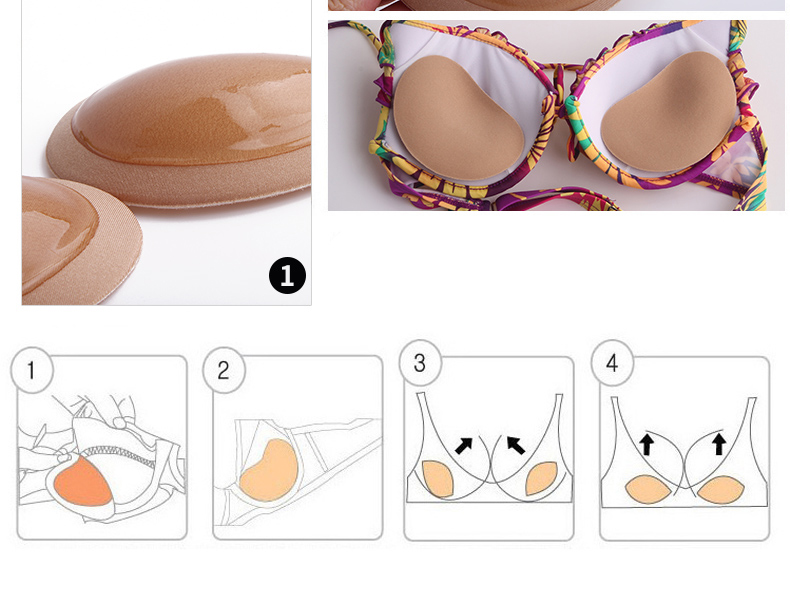 1

1

2

3

4